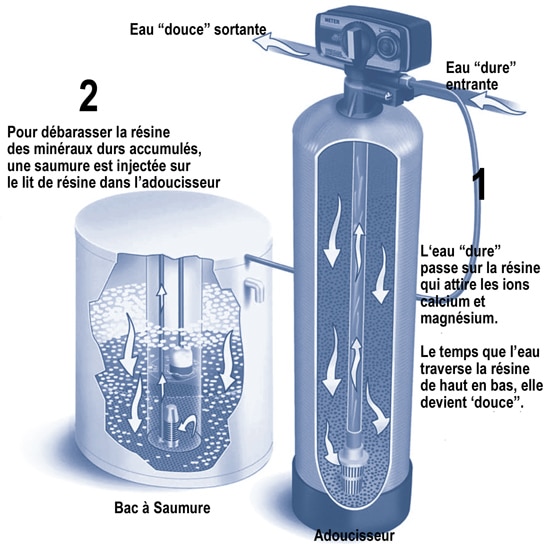 Eau “douce” sortante

METER

Eau “dure” entrante

2

Pour débarasser la résine des minéraux durs accumulés, une saumure est injectée sur le lit de résine dans l’adoucisseur

1

L‘eau “dure” passe sur la résine qui attire les ions calcium et magnésium.

Le temps que l’eau traverse la résine de haut en bas, elle devient ‘douce”.

Bac à Saumure

Adoucisseur